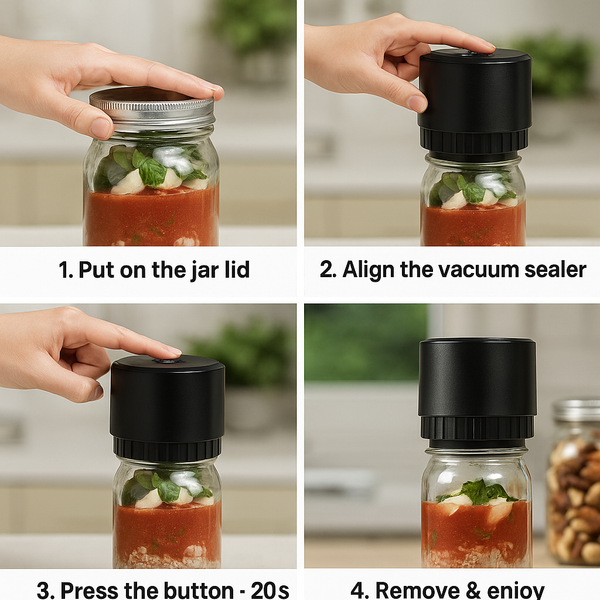 1. Put on the jar lid

2. Align the vacuum sealer

3. Press the button - 20s

4. Remove & enjoy